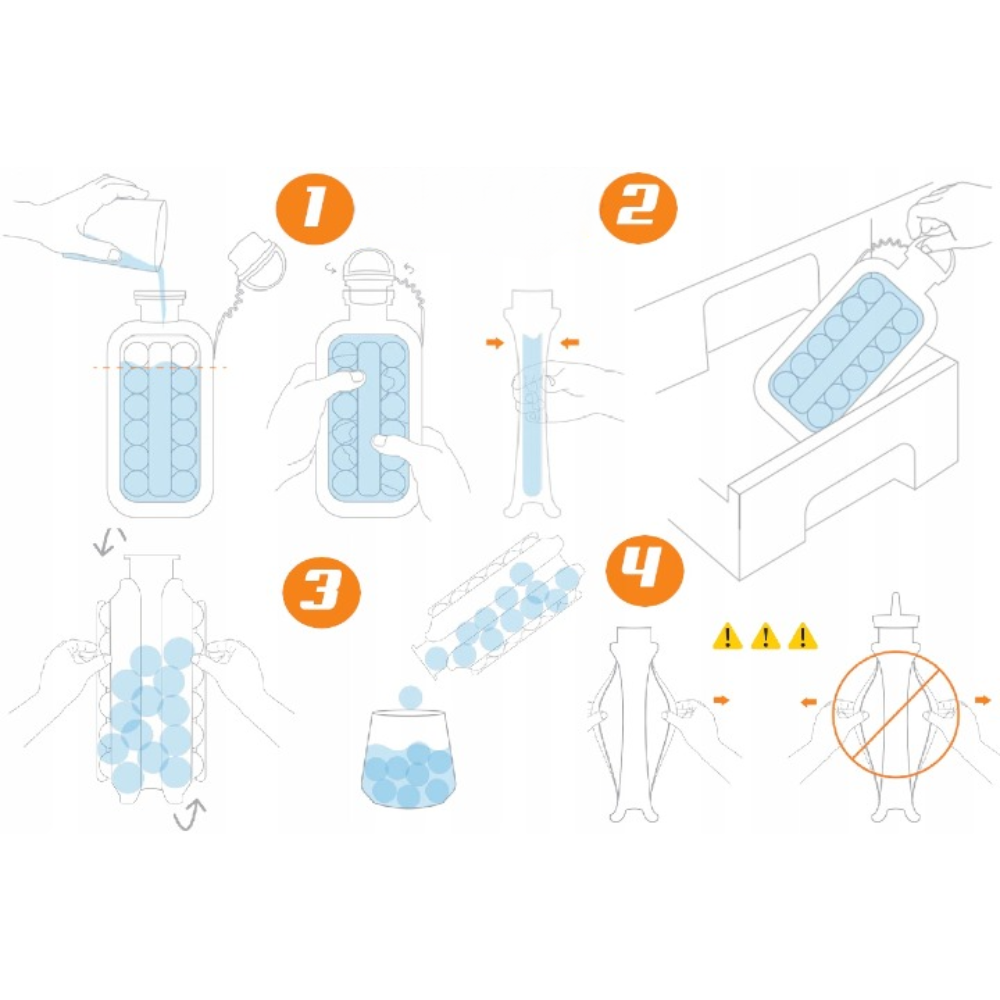 1

2

3

4